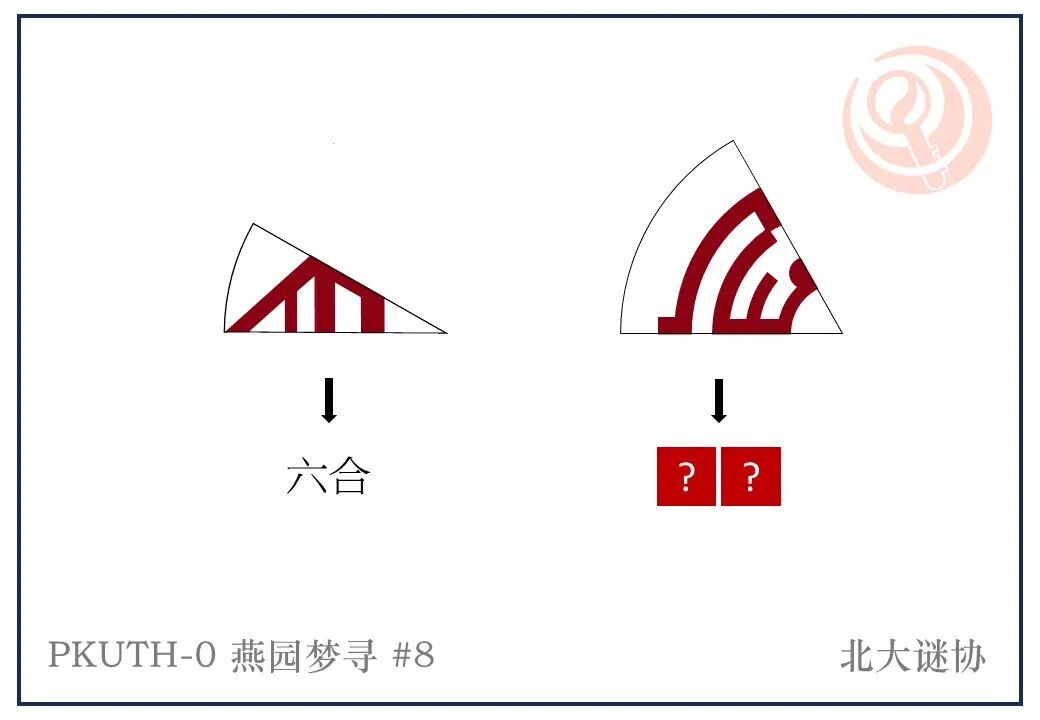 六合

? ?

PKUTH-0 燕园梦寻 #8

北大谜协